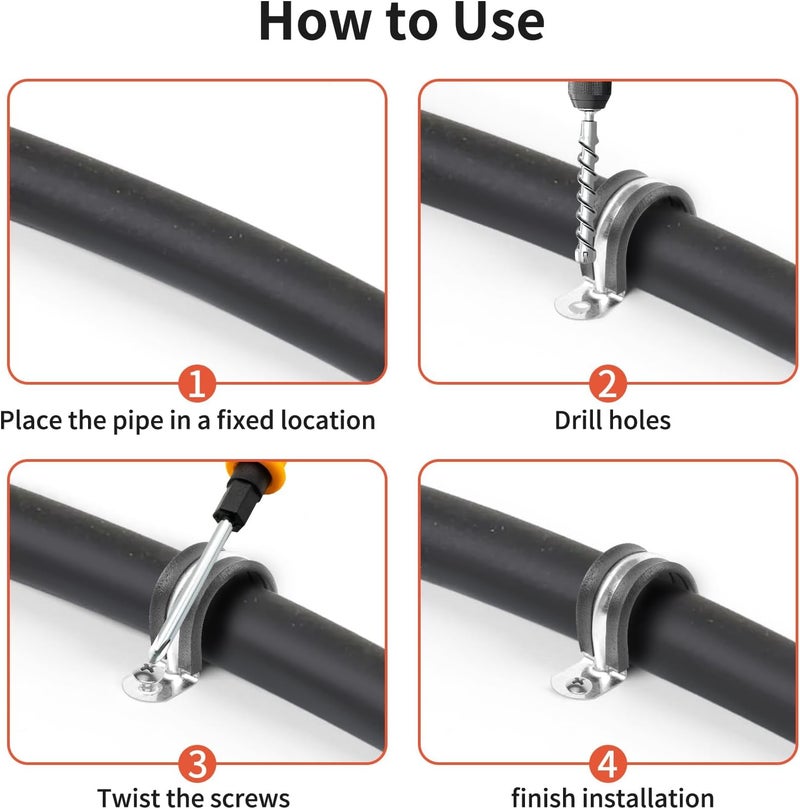 How to Use

1
Place the pipe in a fixed location

2
Drill holes

3
Twist the screws

4
finish installation